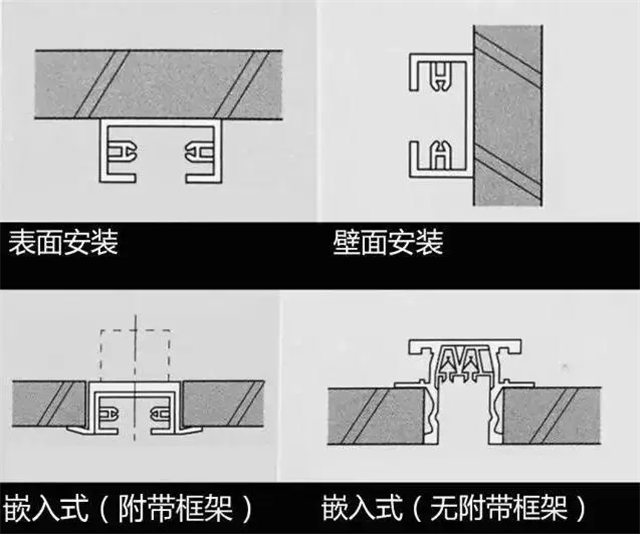 表面安装

壁面安装

嵌入式（附带框架）

嵌入式（无附带框架）